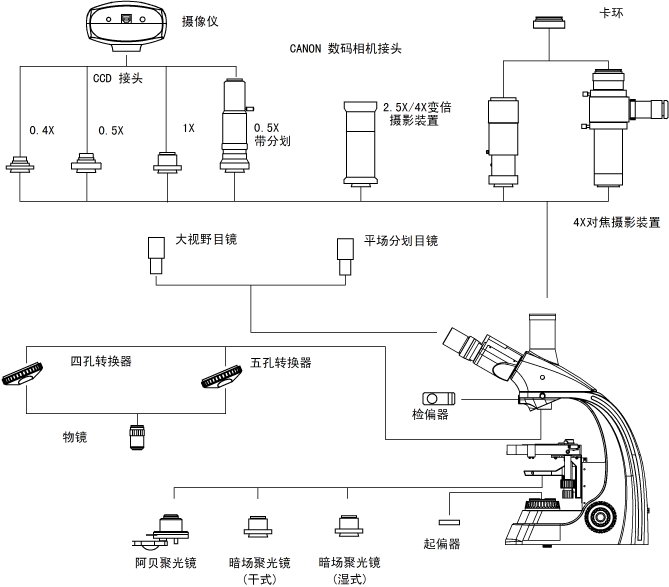 摄像仪

卡环

CANON 数码相机接头

CCD 接头

0.4X

0.5X

1X

0.5X
带分划

2.5X/4X变倍
摄影装置

4X对焦摄影装置

大视野目镜

平场分划目镜

四孔转换器

五孔转换器

检偏器

物镜

阿贝聚光镜

暗场聚光镜
(干式)

暗场聚光镜
(湿式)

起偏器