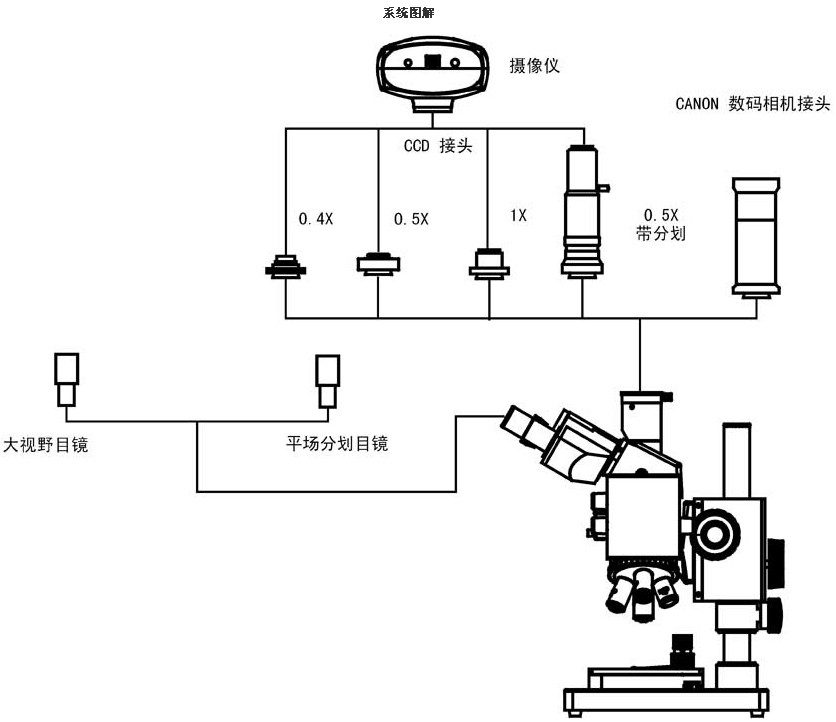 系统图解

摄像仪

CANON 数码相机接头

CCD 接头

0.4X

0.5X

1X

0.5X
带分划

大视野目镜

平场分划目镜