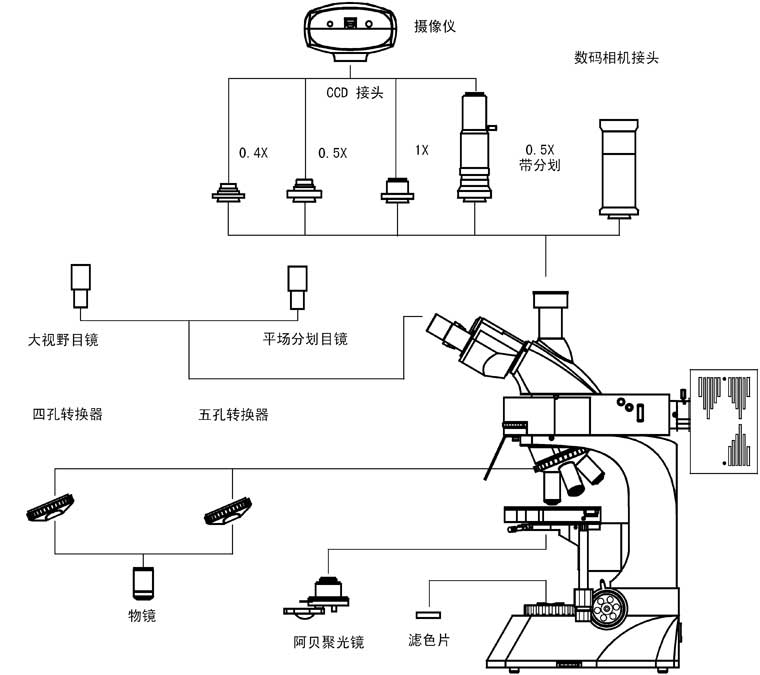 摄像仪

数码相机接头

CCD 接头

0.4X

0.5X

1X

0.5X
带分划

大视野目镜

平场分划目镜

四孔转换器

五孔转换器

物镜

阿贝聚光镜

滤色片